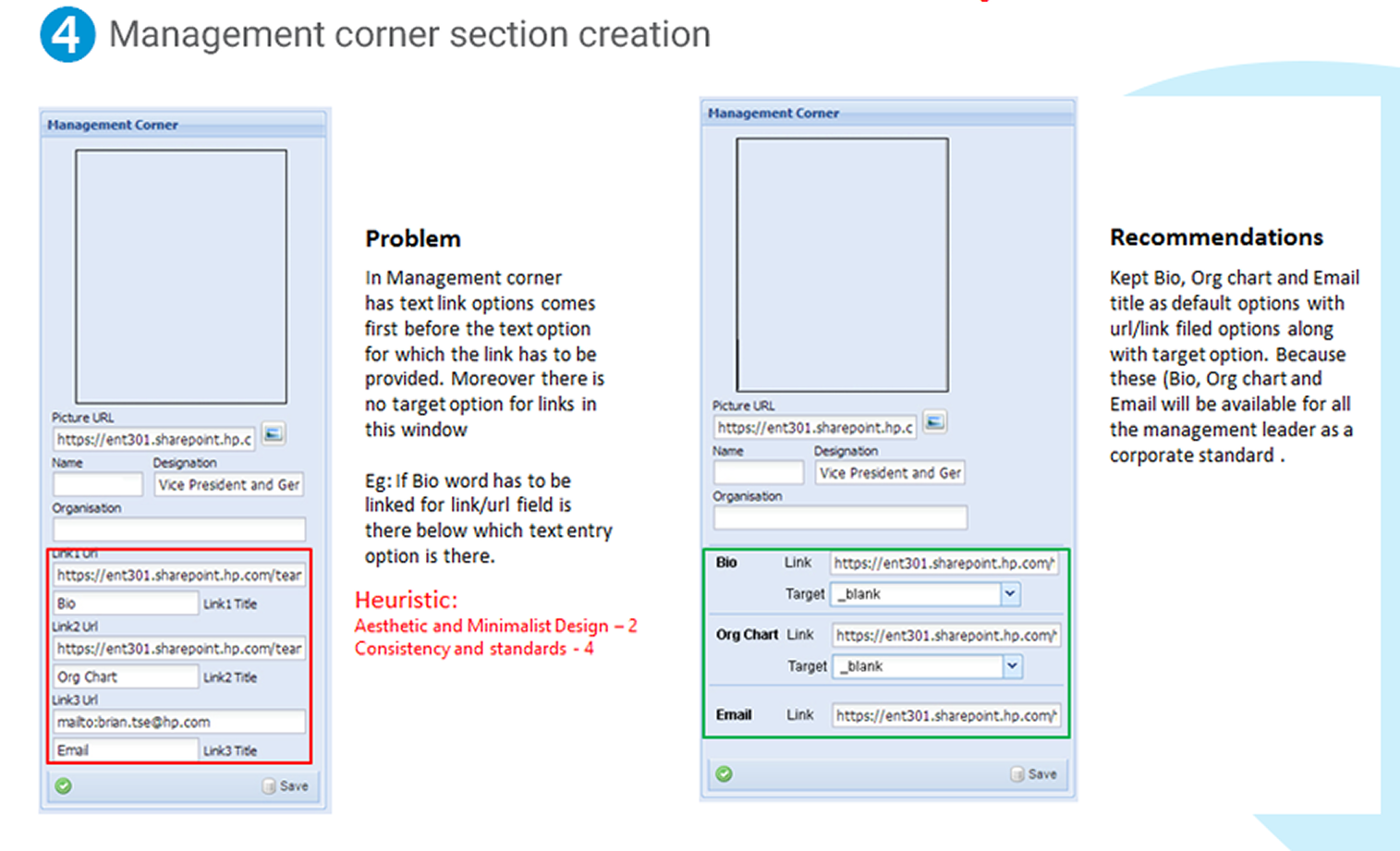 4 Management corner section creation

Management Corner

Picture URL
https://ent301.sharepoint.hp.c
Name
Designation
Vice President and Ger
Organisation
Link1 Url
https://ent301.sharepoint.hp.com/tear
Bio
Link1 Title
Link2 Url
https://ent301.sharepoint.hp.com/tear
Org Chart
Link2 Title
Link3 Url
mailto:brian.tse@hp.com
Email
Link3 Title
Save

Problem

In Management corner has text link options comes first before the text option for which the link has to be provided. Moreover there is no target option for links in this window

Eg: If Bio word has to be linked for link/url field is there below which text entry option is there.

Heuristic:
Aesthetic and Minimalist Design – 2
Consistency and standards - 4

Management Corner

Picture URL
https://ent301.sharepoint.hp.c
Name
Designation
Vice President and Ger
Organisation
Bio Link https://ent301.sharepoint.hp.com/
Target _blank
Org Chart Link https://ent301.sharepoint.hp.com/
Target _blank
Email Link https://ent301.sharepoint.hp.com/
Save

Recommendations

Kept Bio, Org chart and Email title as default options with url/link filed options along with target option. Because these (Bio, Org chart and Email will be available for all the management leader as a corporate standard .